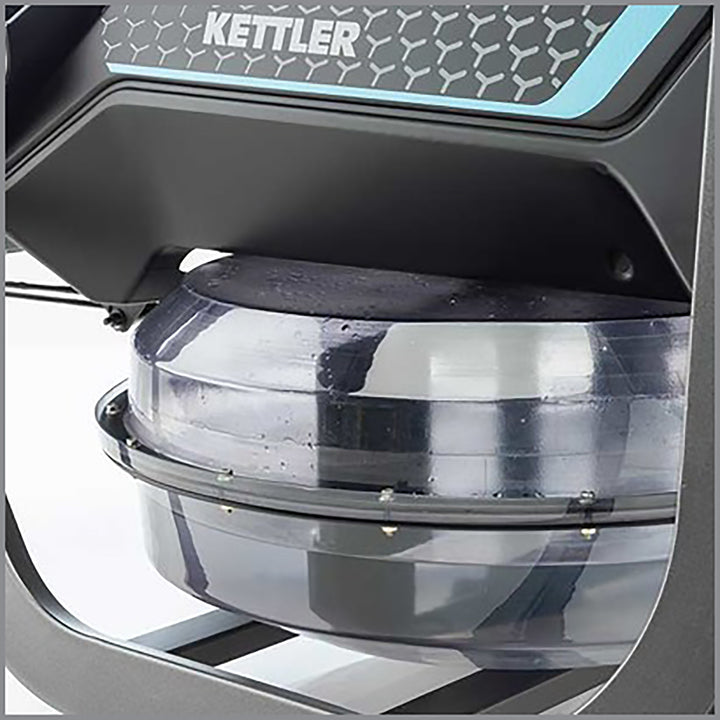 KETTLER